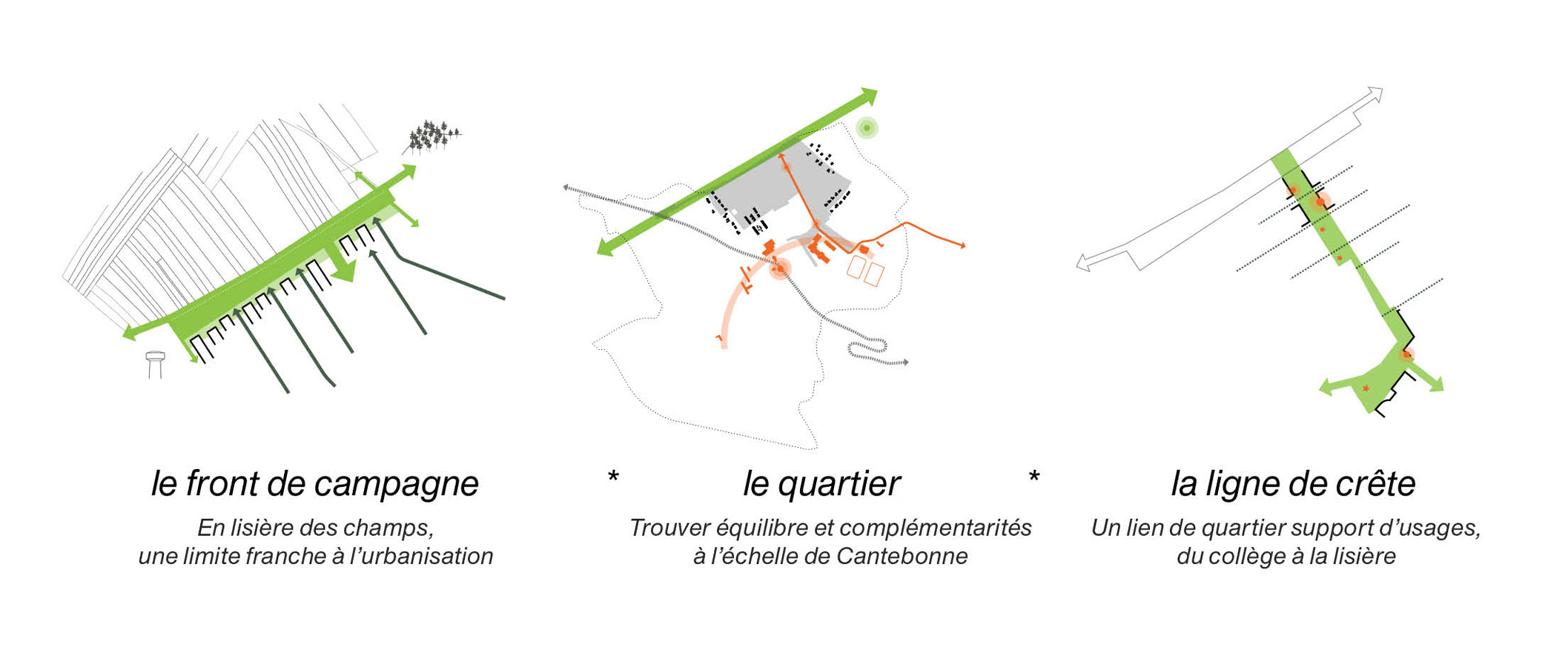 le front de campagne

En lisière des champs, une limite franche à l'urbanisation

*

le quartier

Trouver équilibre et complémentarités à l'échelle de Cantebonne

*

la ligne de crête

Un lien de quartier support d'usages, du collège à la lisière